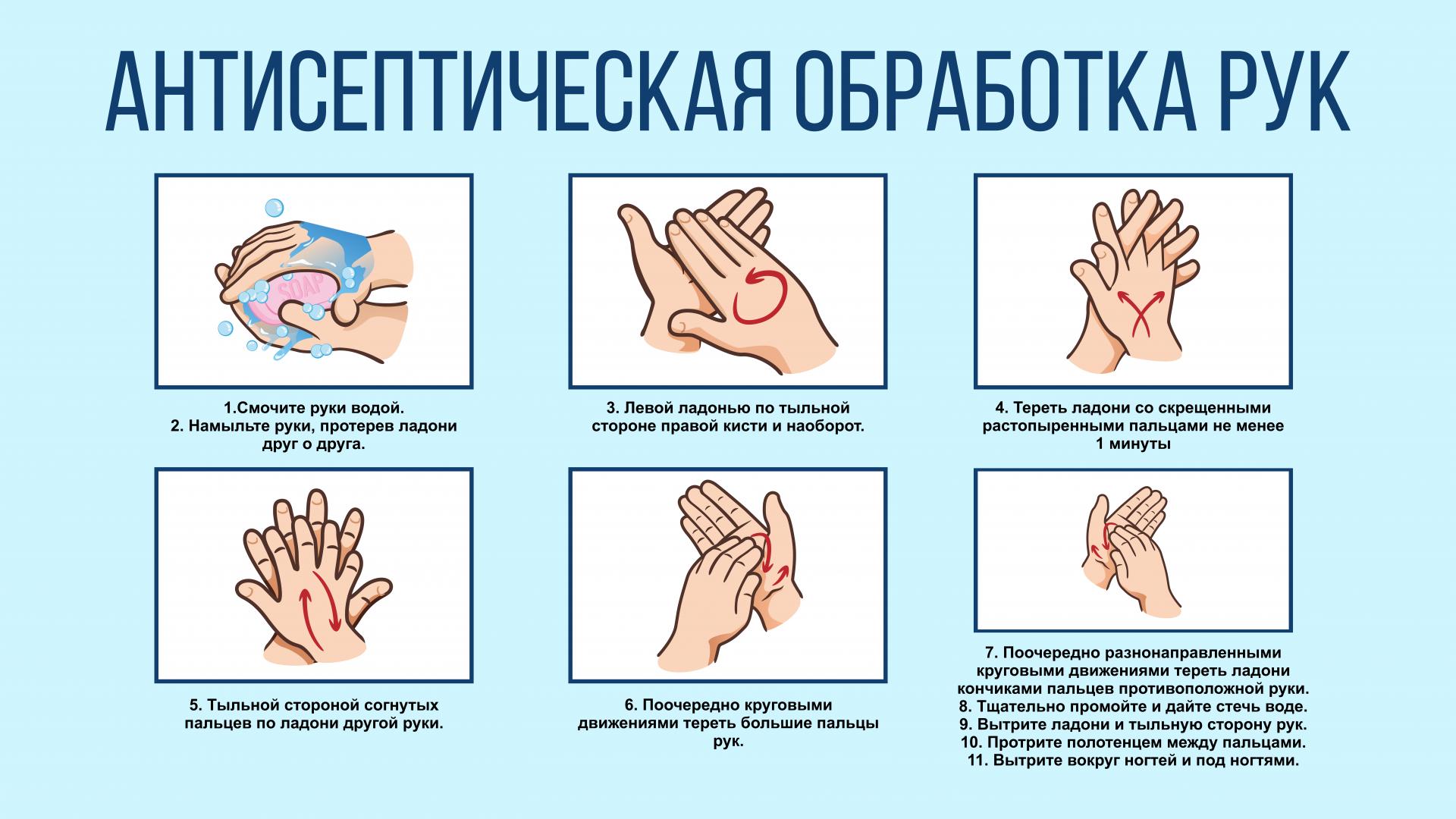 АНТИСЕПТИЧЕСКАЯ ОБРАБОТКА РУК

SOAP

1.Смочите руки водой.
2. Намыльте руки, протерев ладони друг о друга.

3. Левой ладонью по тыльной стороне правой кисти и наоборот.

4. Тереть ладони со скрещенными растопыренными пальцами не менее 1 минуты

5. Тыльной стороной согнутых пальцев по ладони другой руки.

6. Поочередно круговыми движениями тереть большие пальцы рук.

7. Поочередно разнонаправленными круговыми движениями тереть ладони кончиками пальцев противоположной руки.
8. Тщательно промойте и дайте стечь воде.
9. Вытрите ладони и тыльную сторону рук.
10. Протрите полотенцем между пальцами.
11. Вытрите вокруг ногтей и под ногтями.